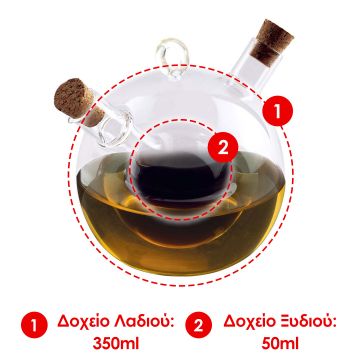 1

2

1 Δοχείο Λαδιού: 350ml

2 Δοχείο Ξυδιού: 50ml