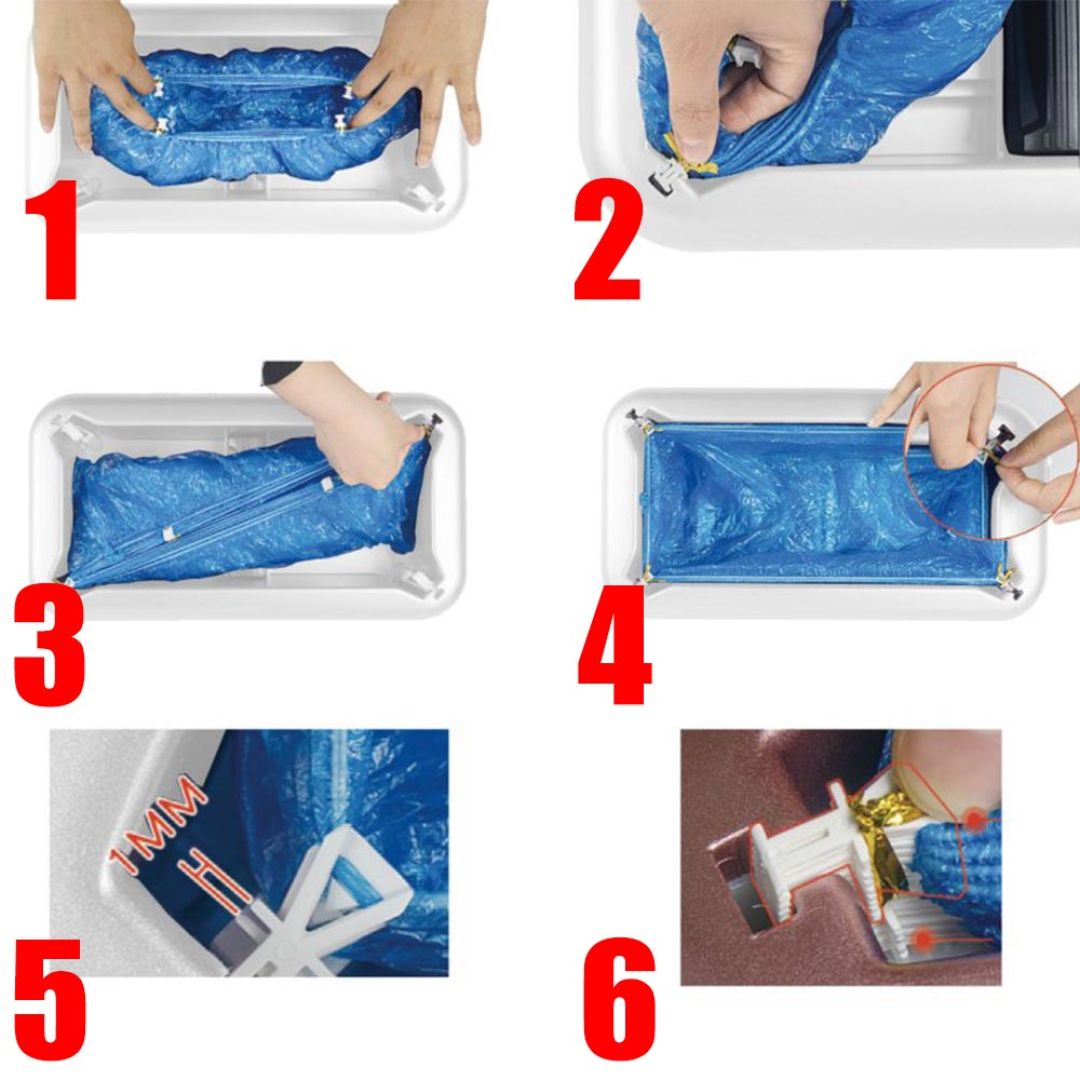 1

2

3

4

1MM

5

6